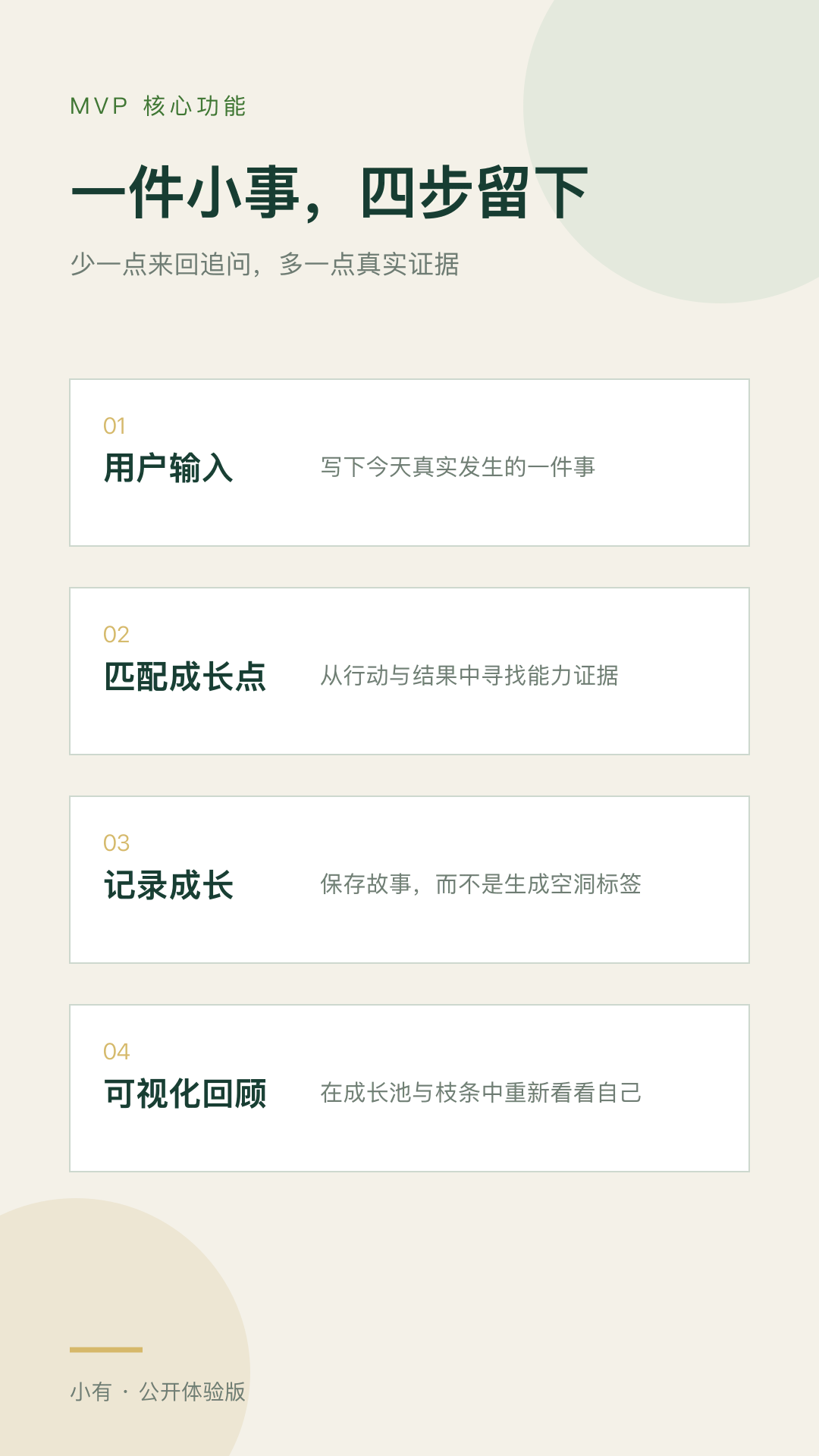 MVP 核心功能

一件小事，四步留下

少一点来回追问，多一点真实证据

01
用户输入
写下今天真实发生的一件事

02
匹配成长点
从行动与结果中寻找能力证据

03
记录成长
保存故事，而不是生成空洞标签

04
可视化回顾
在成长池与枝条中重新看看自己

小有 · 公开体验版