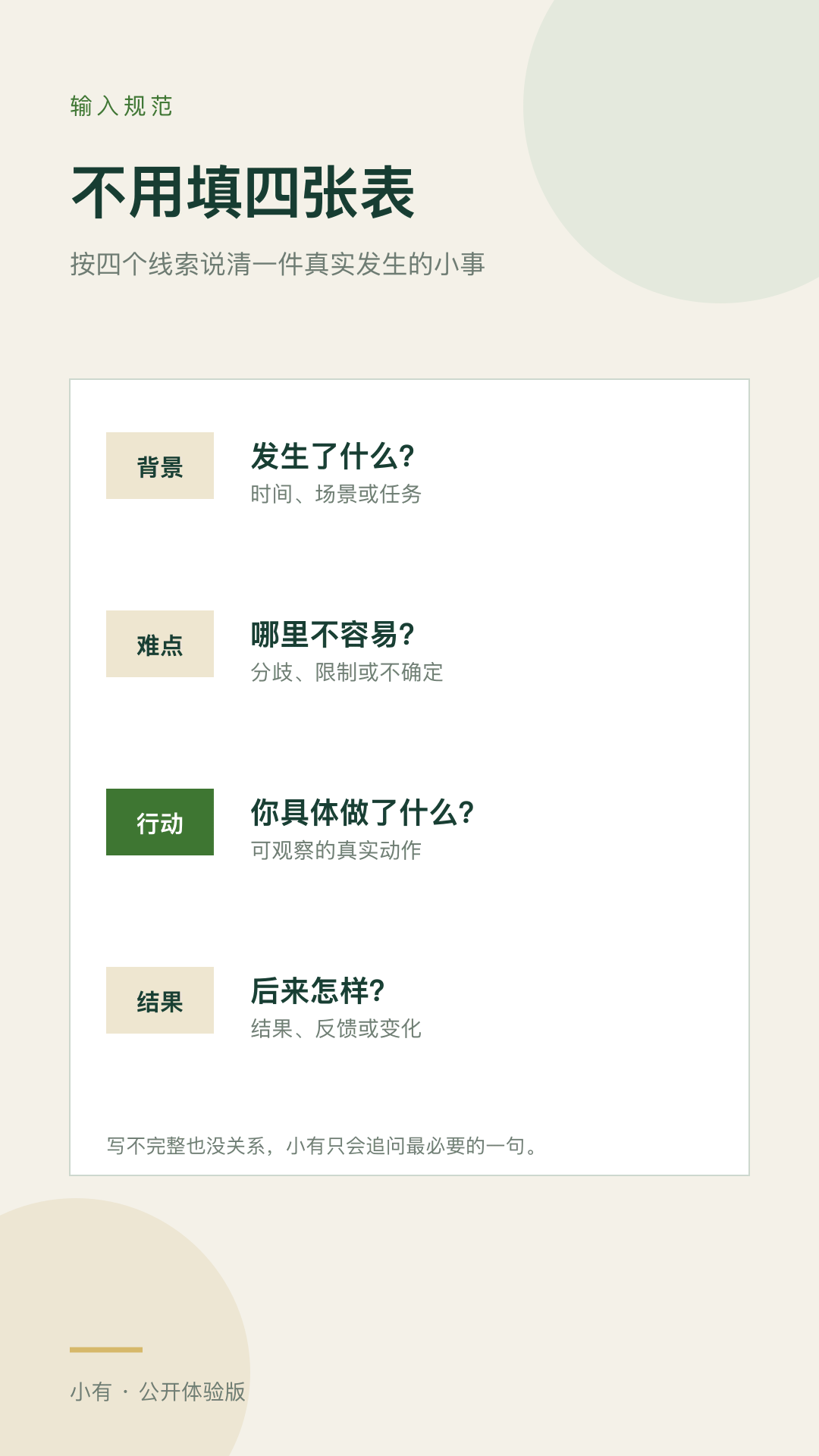 输入规范

不用填四张表

按四个线索说清一件真实发生的小事

背景

发生了什么?
时间、场景或任务

难点

哪里不容易?
分歧、限制或不确定

行动

你具体做了什么?
可观察的真实动作

结果

后来怎样?
结果、反馈或变化

写不完整也没关系，小有只会追问最必要的一句。

小有 · 公开体验版